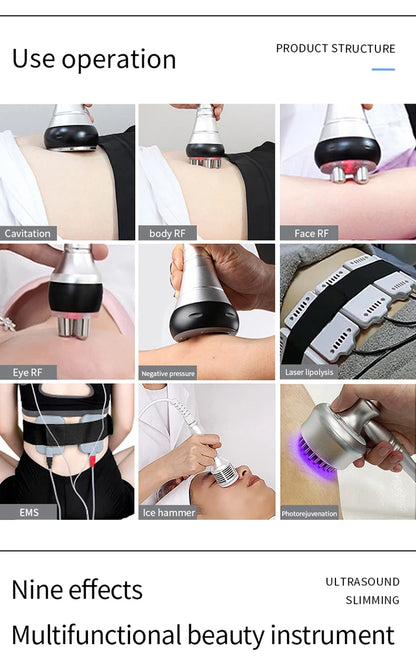 Use operation

PRODUCT STRUCTURE

Cavitation

body RF

Face RF

Eye RF

Negative pressure

Laser lipolysis

EMS

Ice hammer

Photorejuvenation

Nine effects

ULTRASOUND SLIMMING

Multifunctional beauty instrument