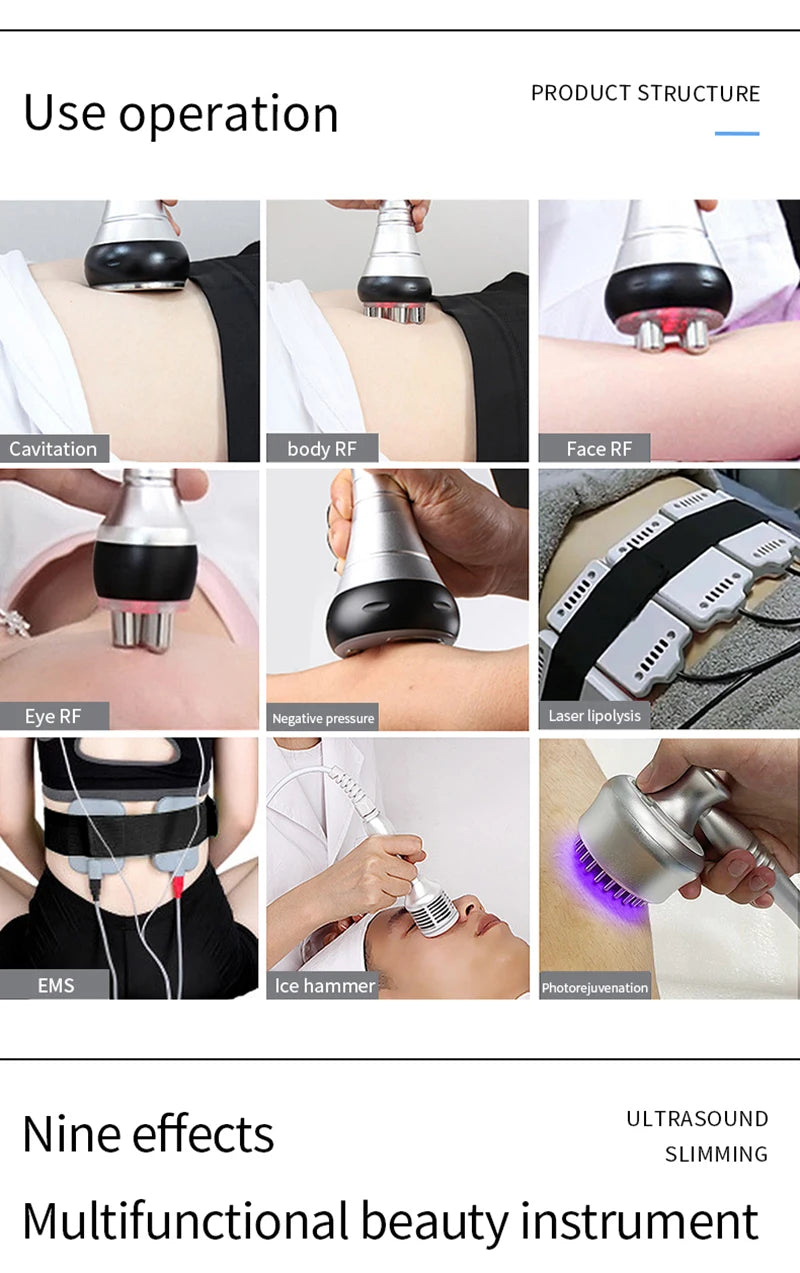 Use operation

PRODUCT STRUCTURE

Cavitation

body RF

Face RF

Eye RF

Negative pressure

Laser lipolysis

EMS

Ice hammer

Photorejuvenation

Nine effects

ULTRASOUND SLIMMING

Multifunctional beauty instrument