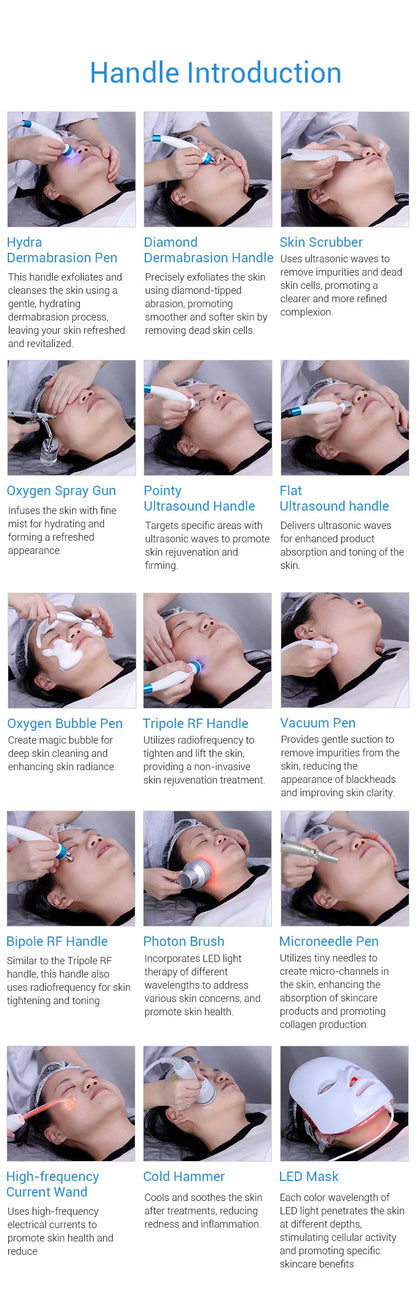 Handle Introduction

Hydra Dermabrasion Pen
This handle exfoliates and cleanses the skin using a gentle, hydrating dermabrasion process, leaving your skin refreshed and revitalized.

Diamond Dermabrasion Handle
Precisely exfoliates the skin using diamond-tipped abrasion, promoting smoother and softer skin by removing dead skin cells.

Skin Scrubber
Uses ultrasonic waves to remove impurities and dead skin cells, promoting a clearer and more refined complexion.

Oxygen Spray Gun
Infuses the skin with fine mist for hydrating and forming a refreshed appearance.

Pointy Ultrasound Handle
Targets specific areas with ultrasonic waves to promote skin rejuvenation and firming.

Flat Ultrasound handle
Delivers ultrasonic waves for enhanced product absorption and toning of the skin.

Oxygen Bubble Pen
Create magic bubble for deep skin cleaning and enhancing skin radiance.

Tripole RF Handle
Utilizes radiofrequency to tighten and lift the skin, providing a non-invasive skin rejuvenation treatment.

Vacuum Pen
Provides gentle suction to remove impurities from the skin, reducing the appearance of blackheads and improving skin clarity.

Bipole RF Handle
Similar to the Tripole RF handle, this handle also uses radiofrequency for skin tightening and toning.

Photon Brush
Incorporates LED light therapy of different wavelengths to address various skin concerns, and promote skin health.

Microneedle Pen
Utilizes tiny needles to create micro-channels in the skin, enhancing the absorption of skincare products and promoting collagen production.

High-frequency Current Wand
Uses high-frequency electrical currents to promote skin health and reduce

Cold Hammer
Cools and soothes the skin after treatments, reducing redness and inflammation.

LED Mask
Each color wavelength of LED light penetrates the skin at different depths, stimulating cellular activity and promoting specific skincare benefits